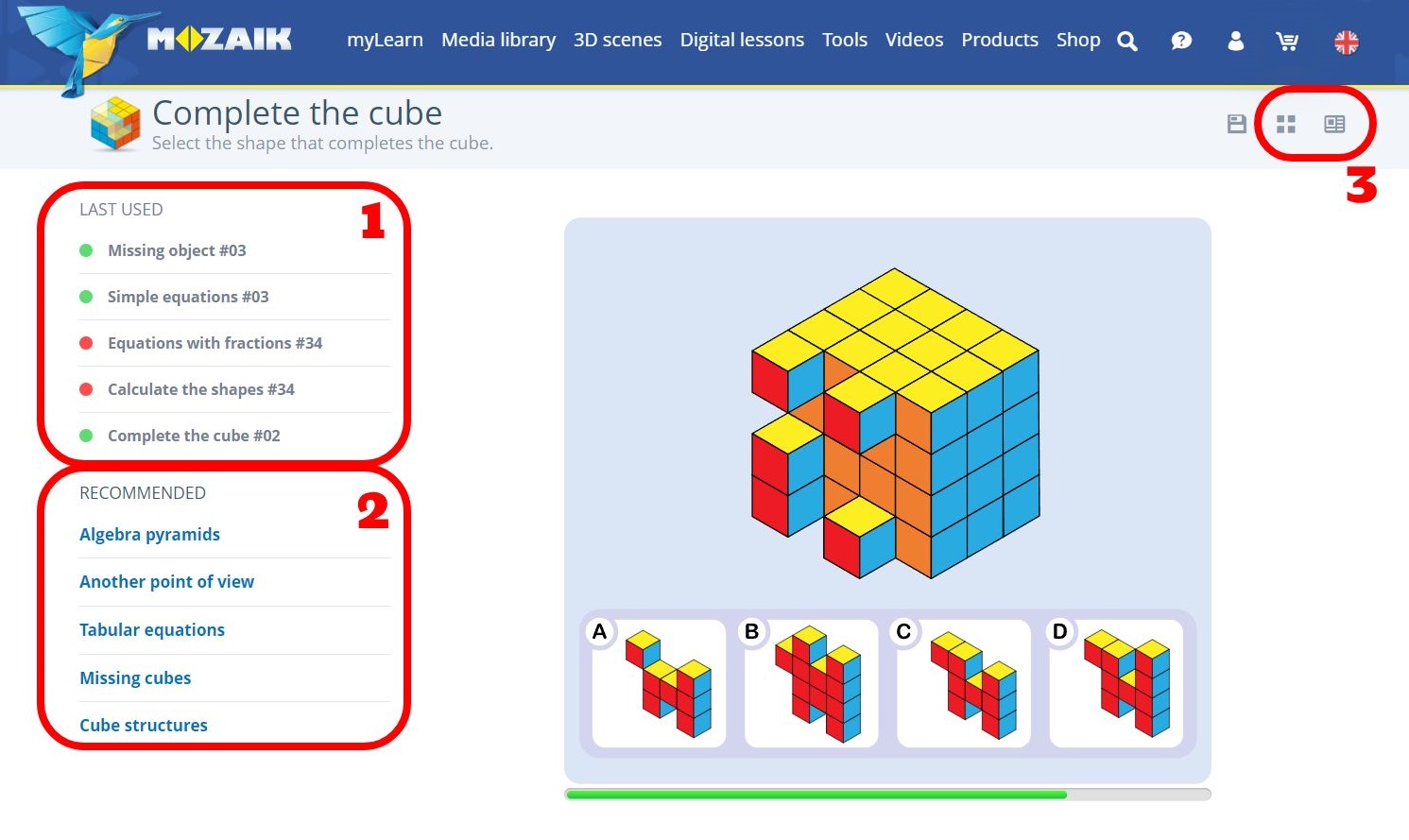 MOZAIK myLearn Media library 3D scenes Digital lessons Tools Videos Products Shop

Complete the cube
Select the shape that completes the cube.

3

LAST USED
1
Missing object #03
Simple equations #03
Equations with fractions #34
Calculate the shapes #34
Complete the cube #02

RECOMMENDED
2
Algebra pyramids
Another point of view
Tabular equations
Missing cubes
Cube structures

A B C D